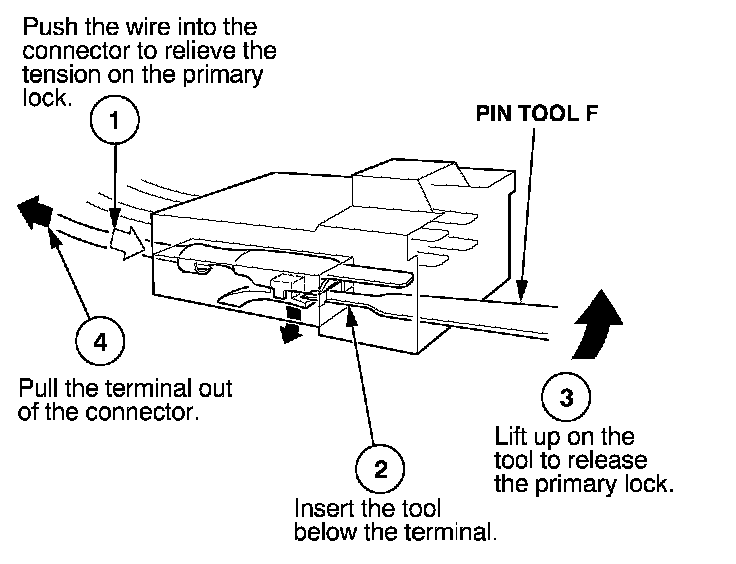 Push the wire into the connector to relieve the tension on the primary lock.

1

PIN TOOL F

4

Pull the terminal out of the connector.

3

Lift up on the tool to release the primary lock.

2

Insert the tool below the terminal.