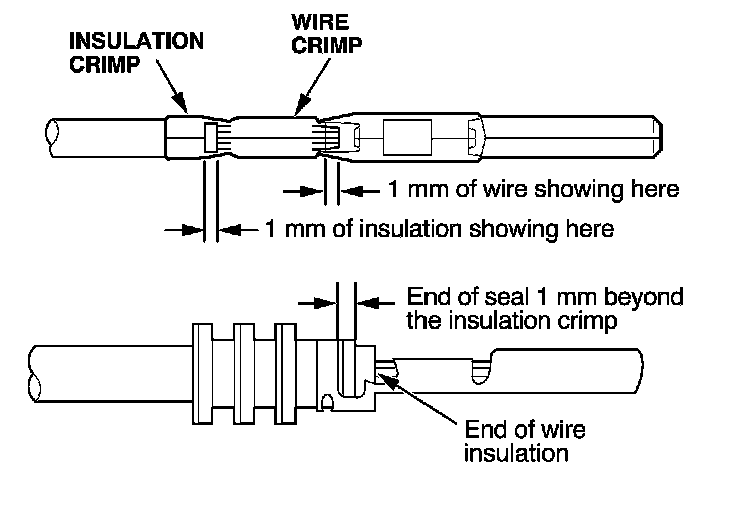 INSULATION CRIMP

WIRE CRIMP

1 mm of wire showing here

1 mm of insulation showing here

End of seal 1 mm beyond the insulation crimp

End of wire insulation