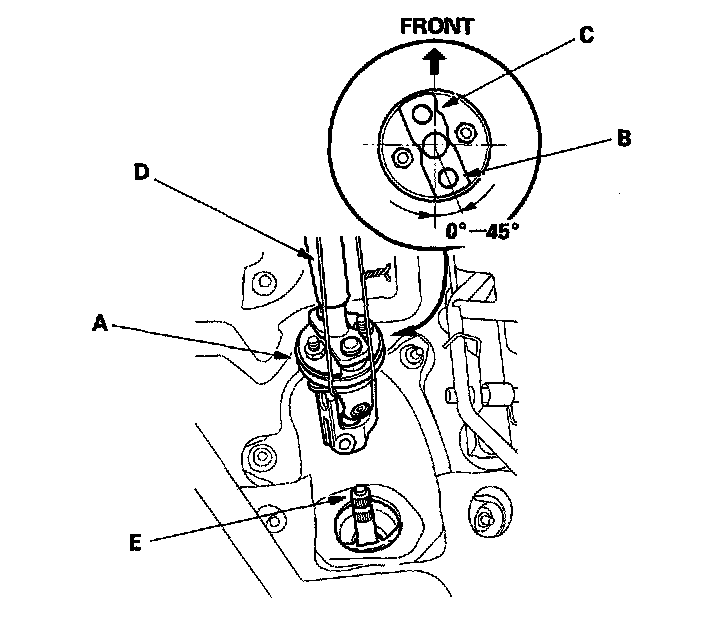 FRONT
C
B
D
0°–45°
A
E