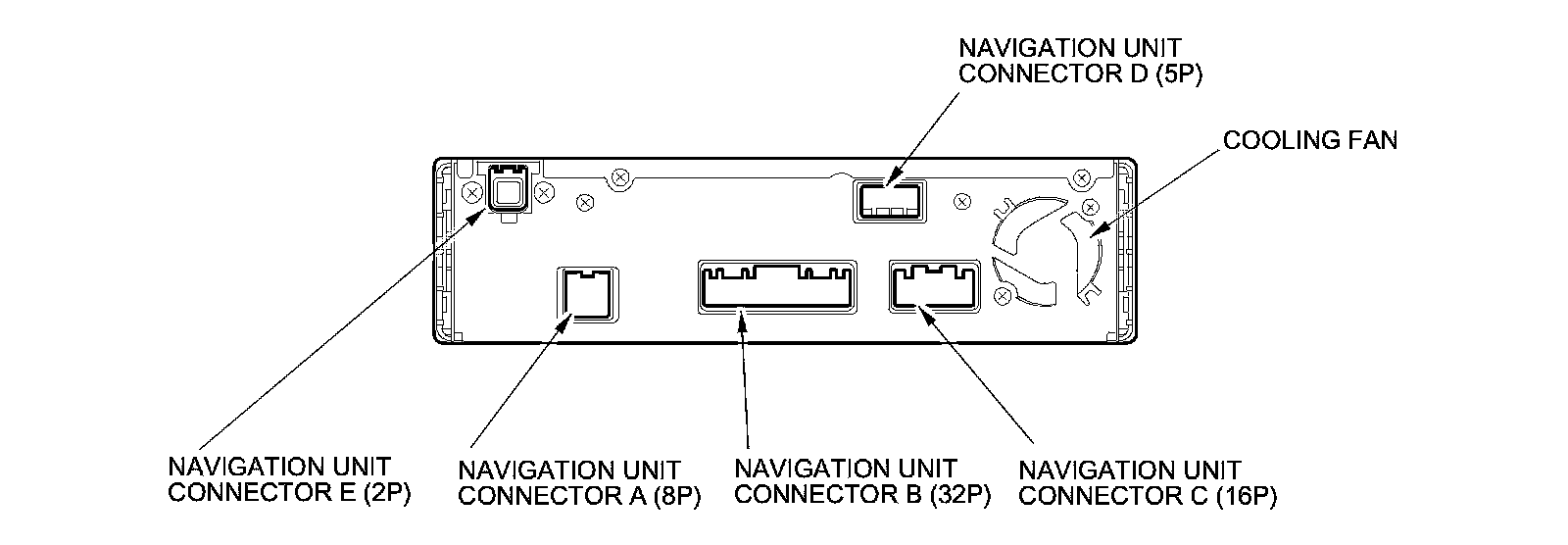 NAVIGATION UNIT
CONNECTOR D (5P)

COOLING FAN

NAVIGATION UNIT
CONNECTOR E (2P)

NAVIGATION UNIT
CONNECTOR A (8P)

NAVIGATION UNIT
CONNECTOR B (32P)

NAVIGATION UNIT
CONNECTOR C (16P)