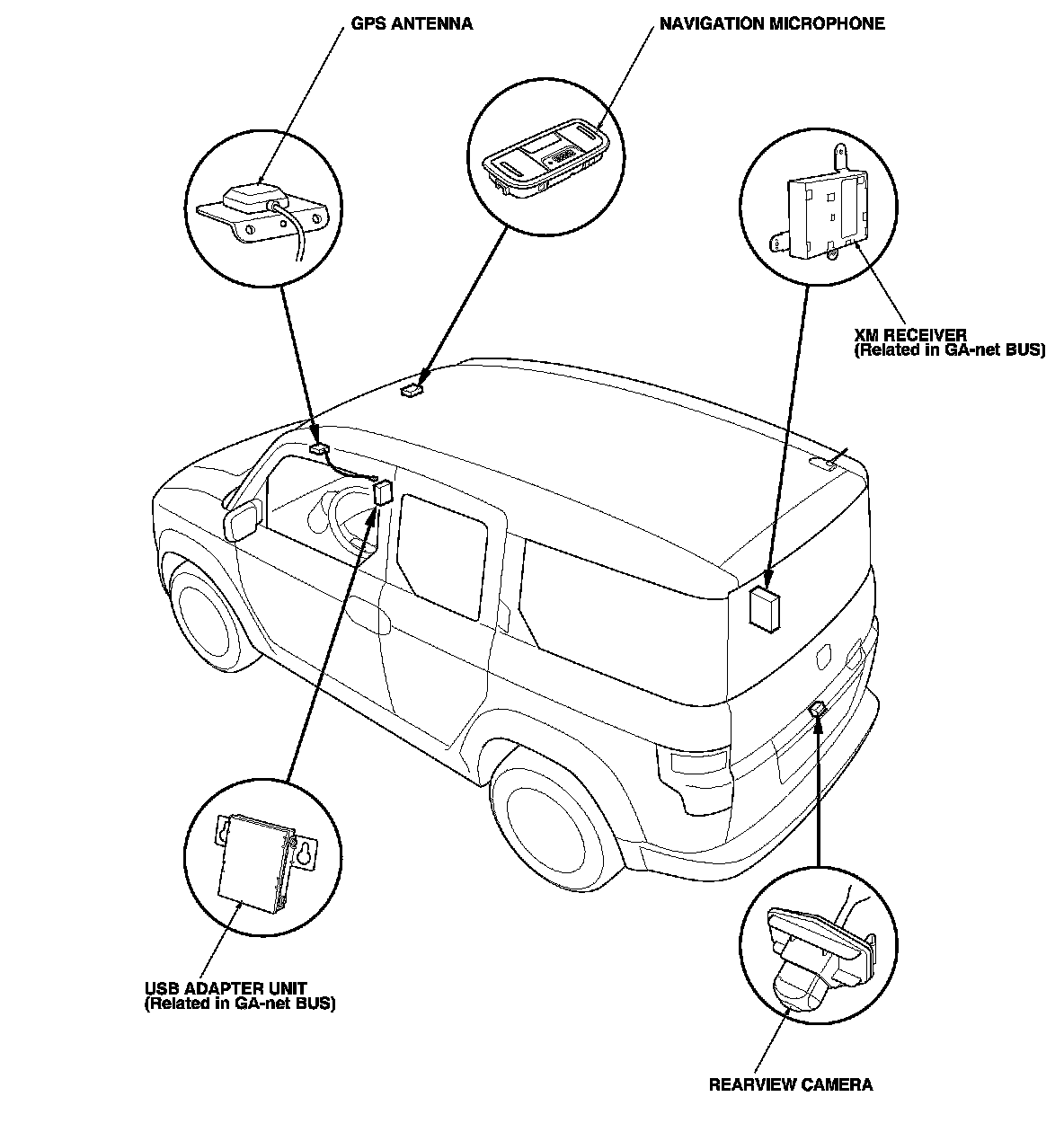 GPS ANTENNA

NAVIGATION MICROPHONE

XM RECEIVER
(Related in GA-net BUS)

USB ADAPTER UNIT
(Related in GA-net BUS)

REARVIEW CAMERA