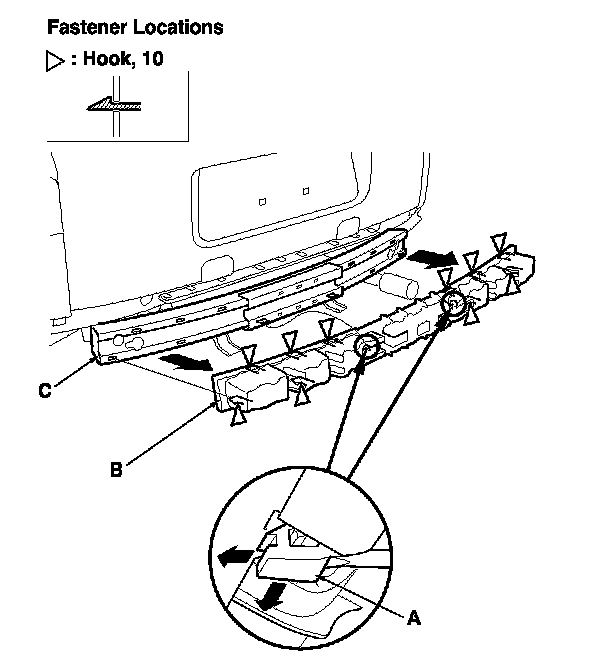 Fastener Locations

▷ : Hook, 10

C

B

A