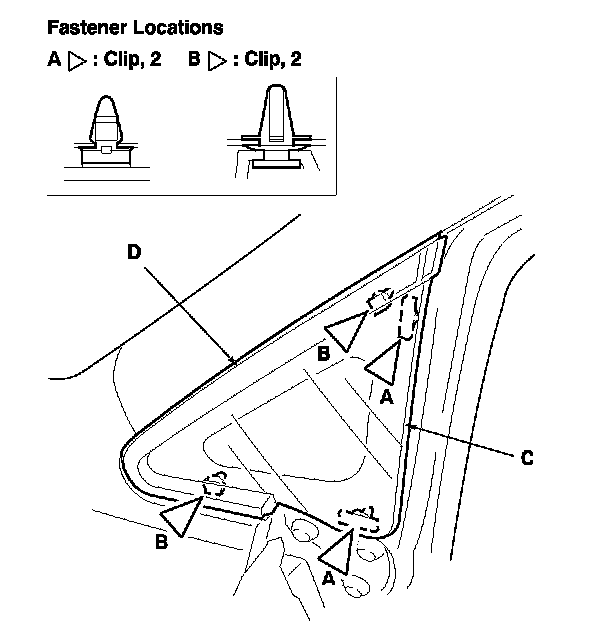 Fastener Locations

A ▷ : Clip, 2    B ▷ : Clip, 2

D

B

A

C

B

A