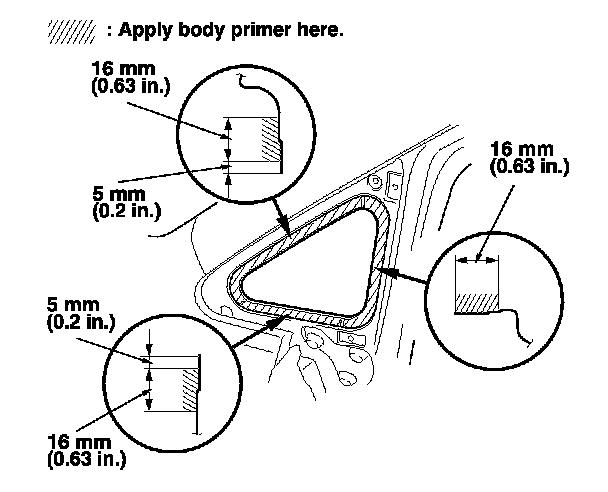 : Apply body primer here.

16 mm
(0.63 in.)

5 mm
(0.2 in.)

16 mm
(0.63 in.)

5 mm
(0.2 in.)

16 mm
(0.63 in.)