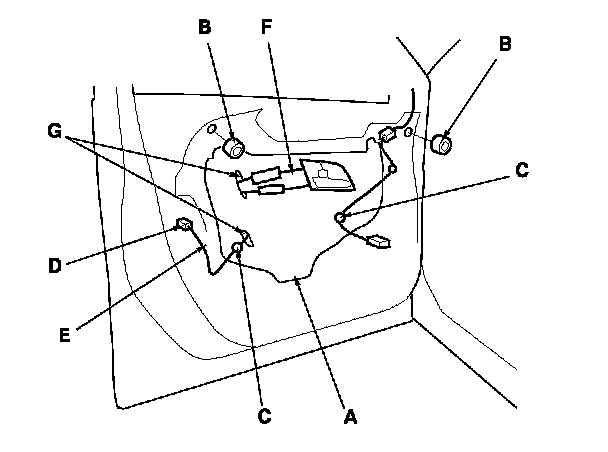 B
F
B
G
C
D
E
C
A