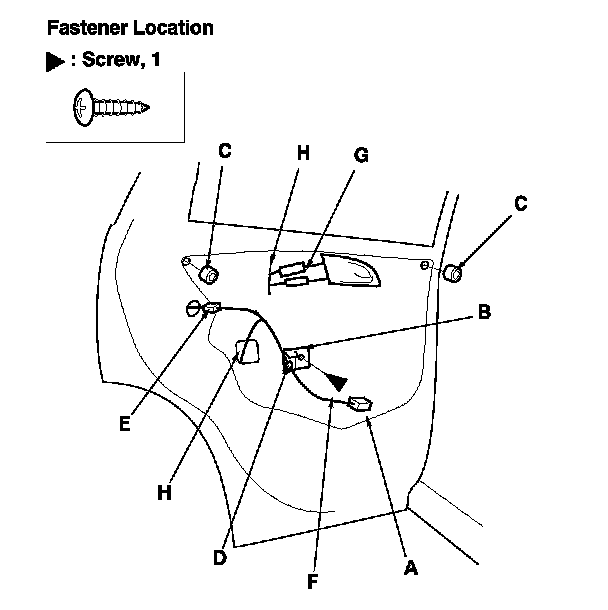 Fastener Location

▶ : Screw, 1

C
H
G
C
B
E
H
D
F
A