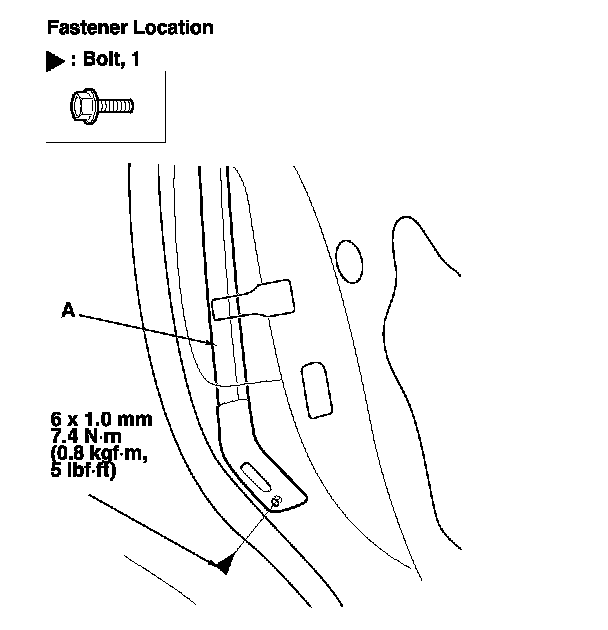 Fastener Location

▶ : Bolt, 1

A

6 x 1.0 mm
7.4 N·m
(0.8 kgf·m,
5 lbf·ft)