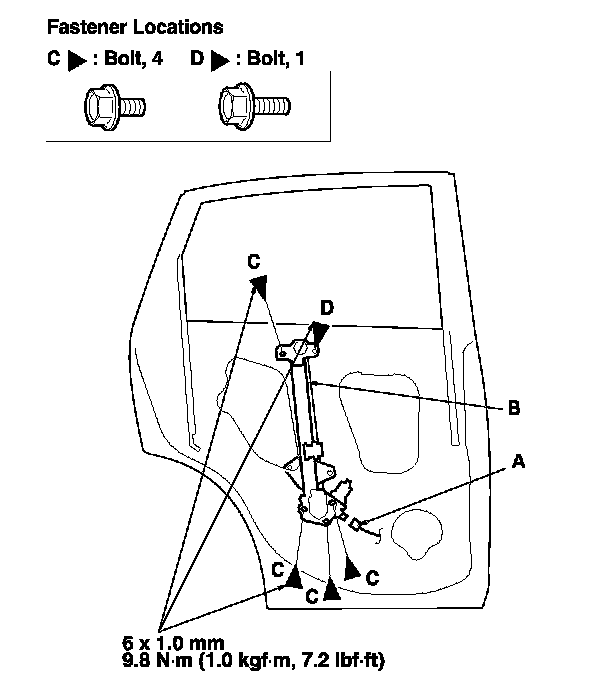 Fastener Locations
C ▶ : Bolt, 4    D ▶ : Bolt, 1

C
D
B
A
C
C
C

6 x 1.0 mm
9.8 N·m (1.0 kgf·m, 7.2 lbf·ft)