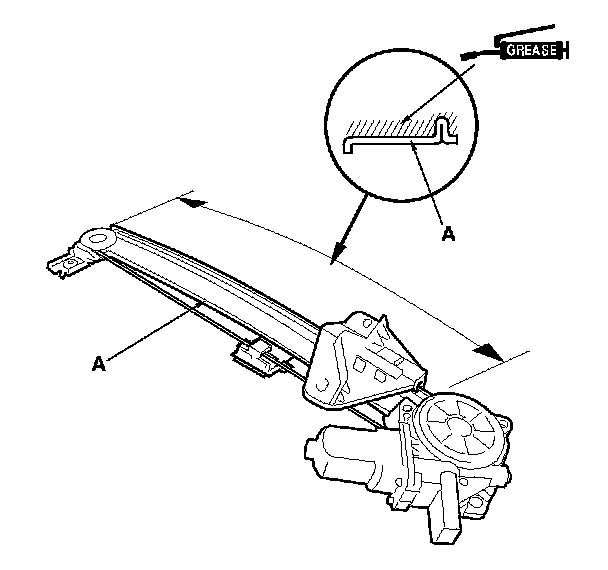 GREASE

A

A