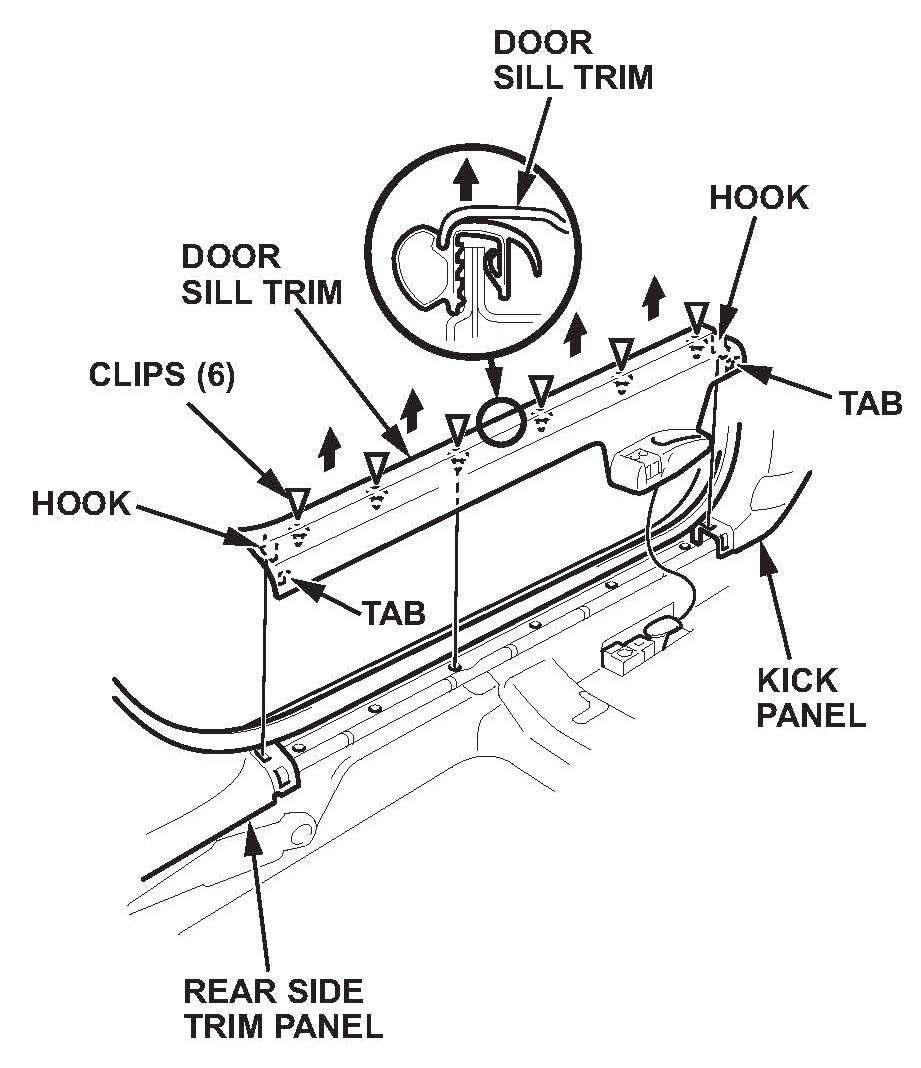 DOOR SILL TRIM

HOOK

DOOR SILL TRIM

CLIPS (6)

TAB

HOOK

TAB

KICK PANEL

REAR SIDE TRIM PANEL