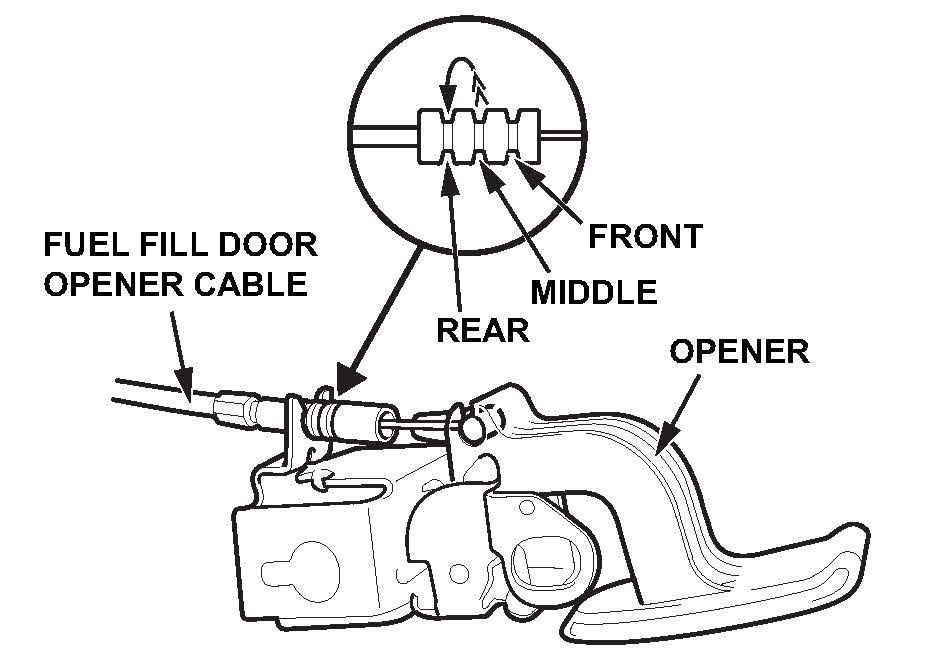 FUEL FILL DOOR OPENER CABLE

FRONT

MIDDLE

REAR

OPENER