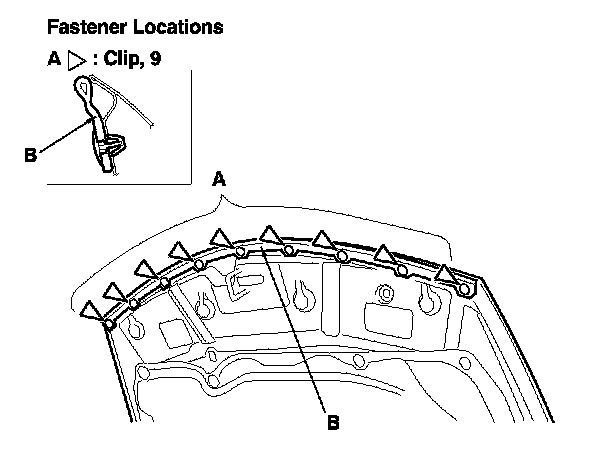 Fastener Locations

A ▷ : Clip, 9

B

A

B