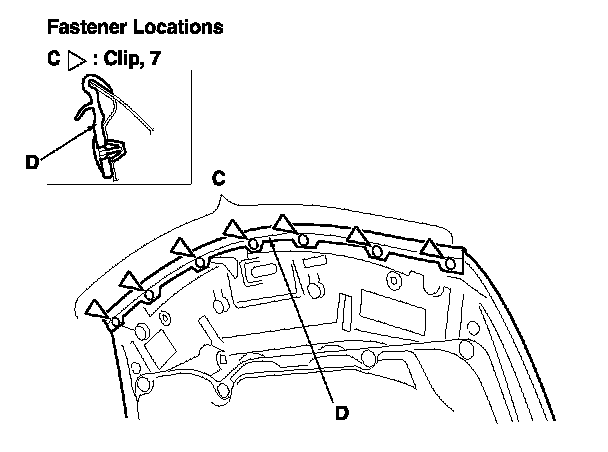 Fastener Locations

C ▷ : Clip, 7

D

C

D