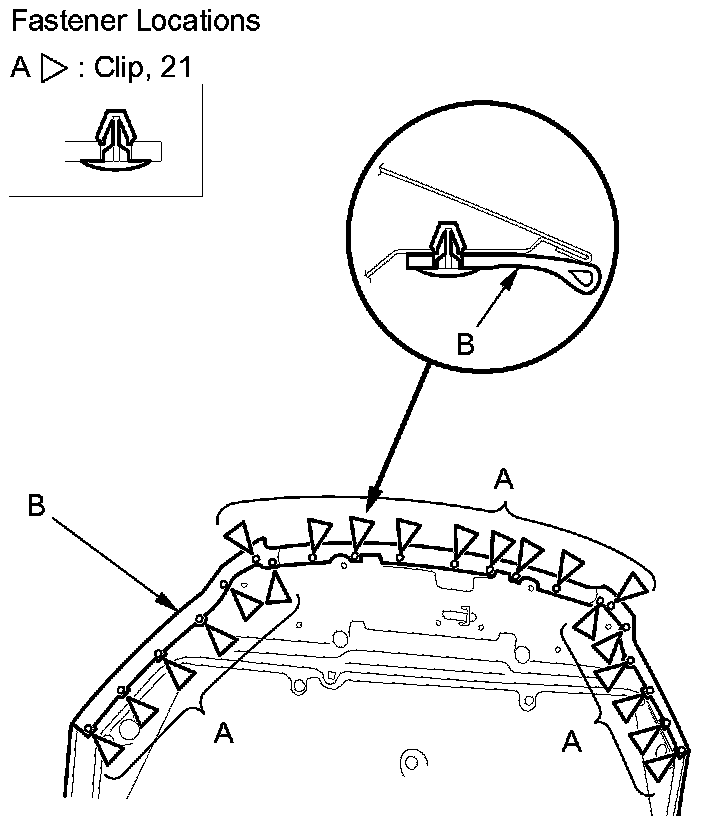 Fastener Locations

A ▷ : Clip, 21

B

A

B

A

A