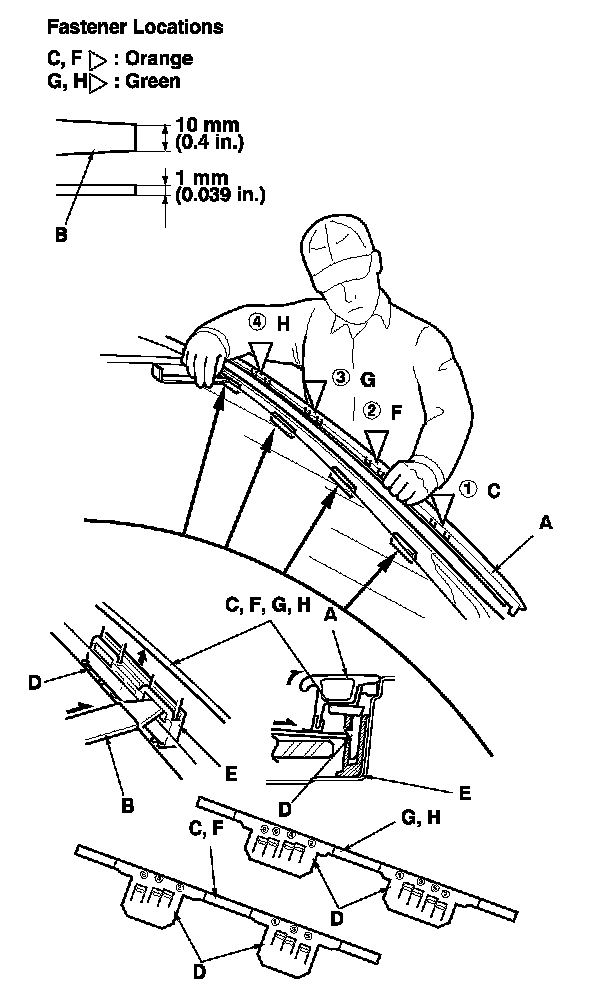 Fastener Locations

C, F ▷ : Orange
G, H ▷ : Green

10 mm (0.4 in.)

1 mm (0.039 in.)

B

④ H

③ G

② F

① C

A

C, F, G, H

A

D

E

B

D

E

G, H

C, F

D

D