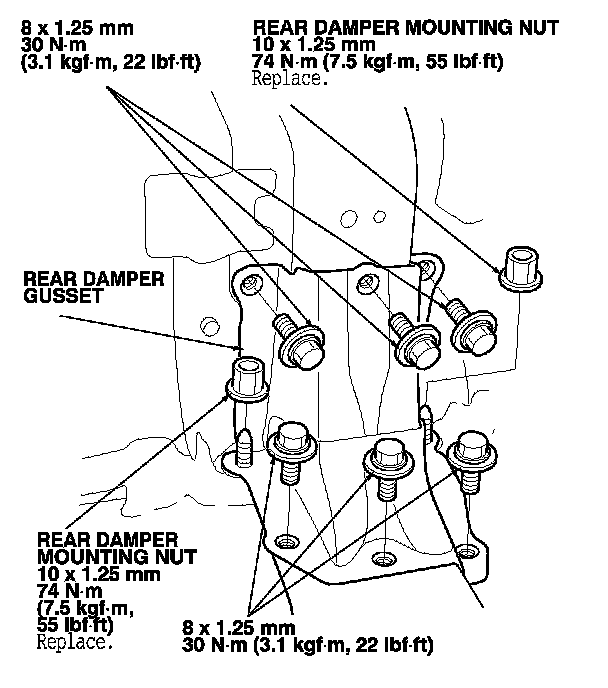 8 x 1.25 mm
30 N·m
(3.1 kgf·m, 22 lbf·ft)

REAR DAMPER MOUNTING NUT
10 x 1.25 mm
74 N·m (7.5 kgf·m, 55 lbf·ft)
Replace.

REAR DAMPER
GUSSET

REAR DAMPER
MOUNTING NUT
10 x 1.25 mm
74 N·m
(7.5 kgf·m,
55 lbf·ft)
Replace.

8 x 1.25 mm
30 N·m (3.1 kgf·m, 22 lbf·ft)