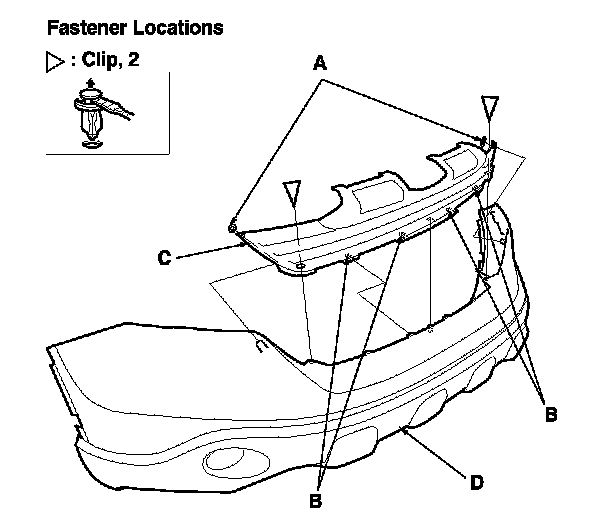 Fastener Locations

▷ : Clip, 2

A

C

B

D

B