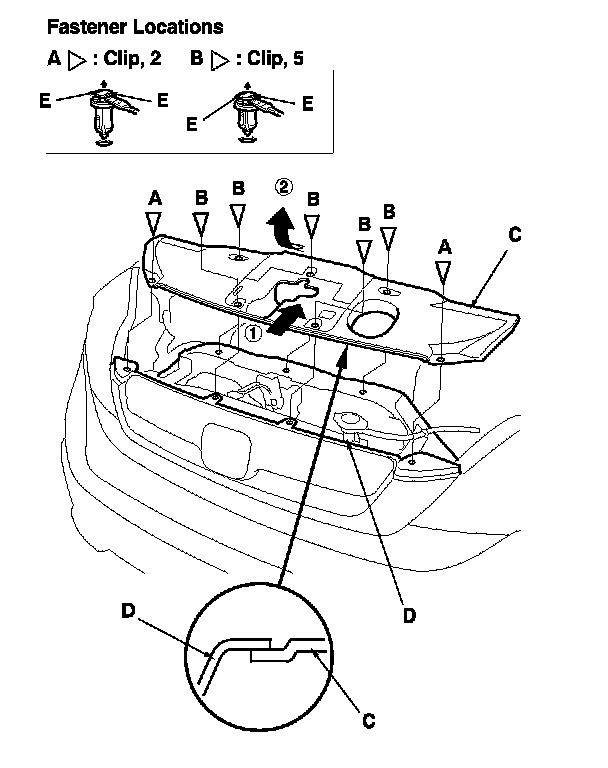 Fastener Locations

A ▷ : Clip, 2 B ▷ : Clip, 5

E E E E

A B B ② B B B A C

①

D D C