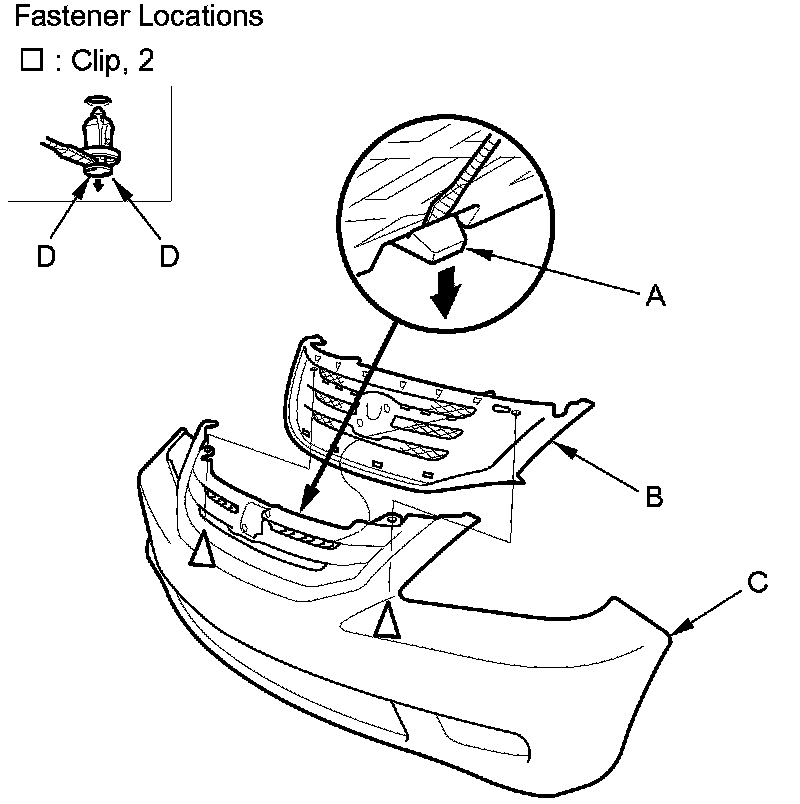 Fastener Locations
□ : Clip, 2

D D

A

B

C