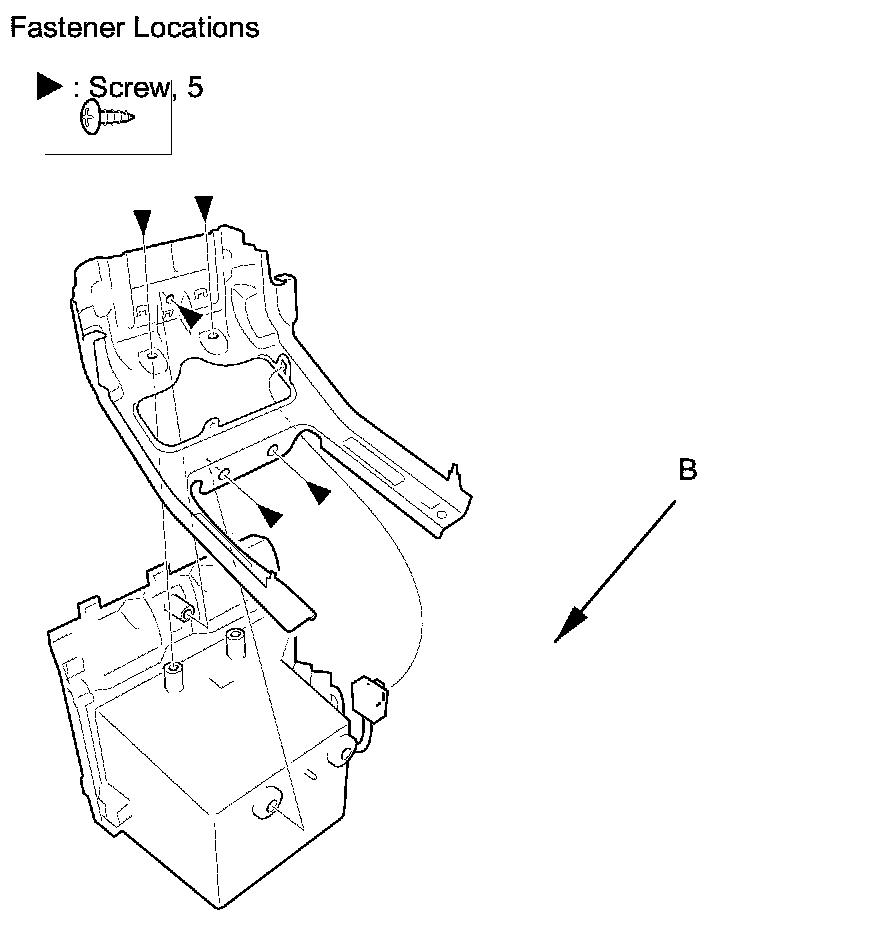 Fastener Locations

▶ : Screw, 5

B