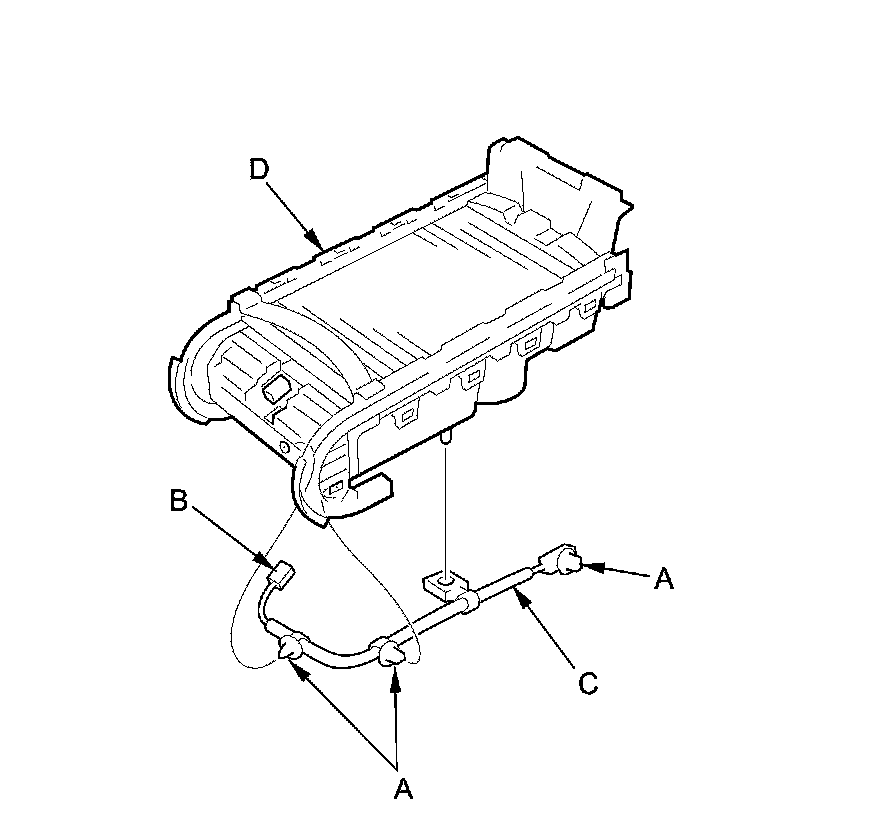 D

B

A

C

A