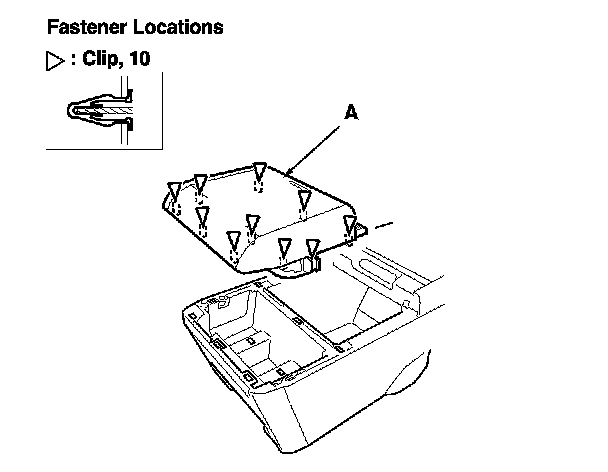 Fastener Locations

▷ : Clip, 10

A