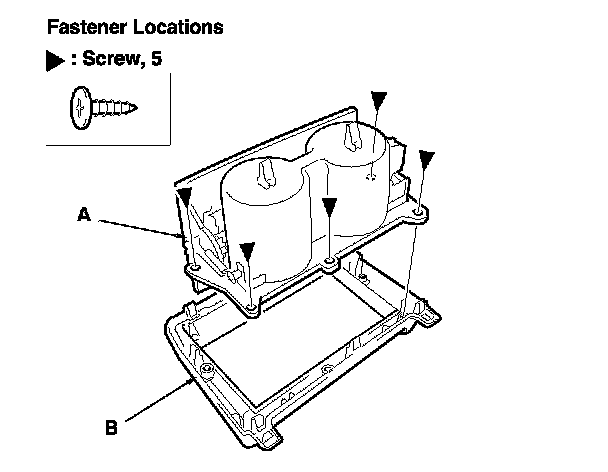 Fastener Locations

▶ : Screw, 5

A

B