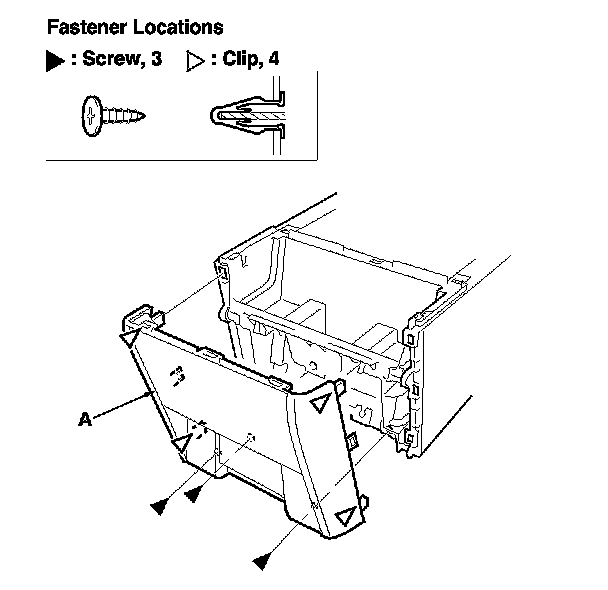 Fastener Locations

▶ : Screw, 3 ▷ : Clip, 4

A