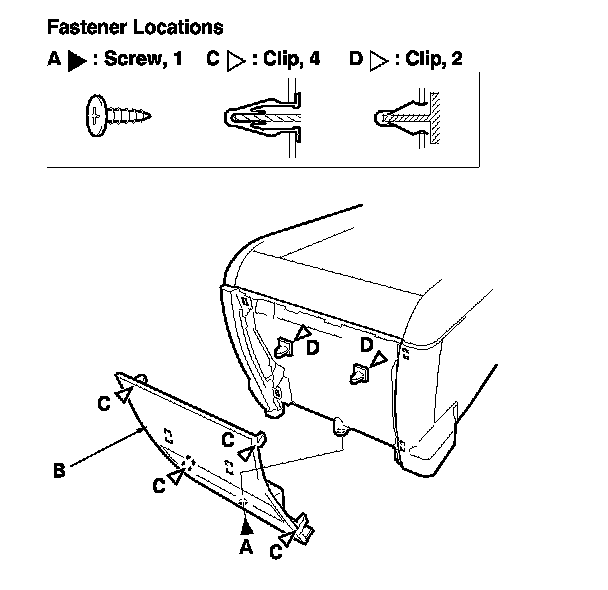 Fastener Locations

A ▶ : Screw, 1   C ▷ : Clip, 4   D ▷ : Clip, 2

D
D
C
C
B
C
A
C