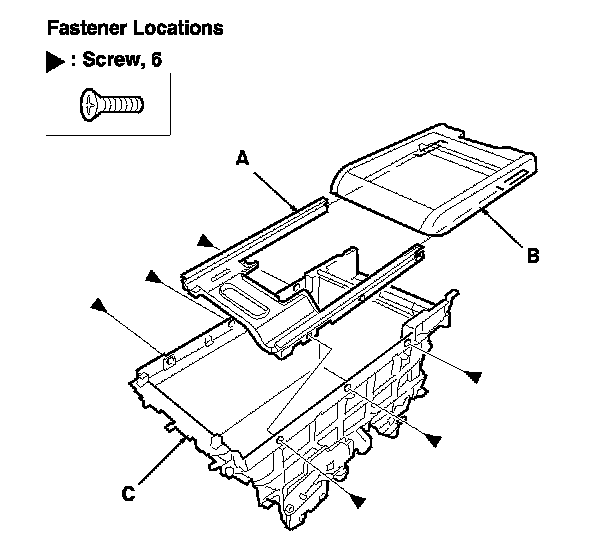 Fastener Locations

▶ : Screw, 6

A

B

C