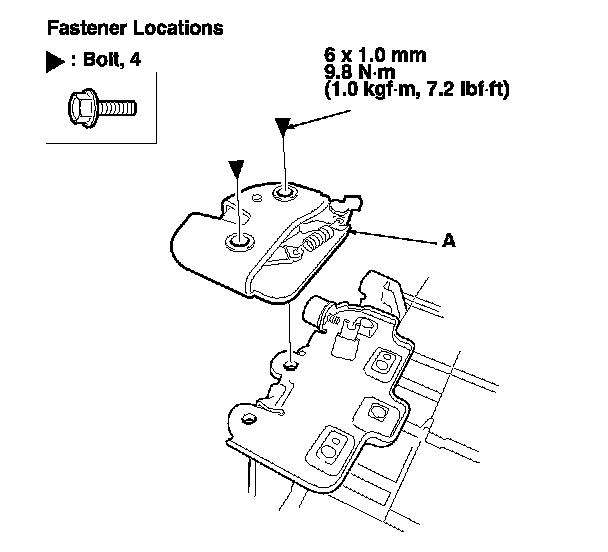 Fastener Locations

▶ : Bolt, 4

6 x 1.0 mm
9.8 N·m
(1.0 kgf·m, 7.2 lbf·ft)

A