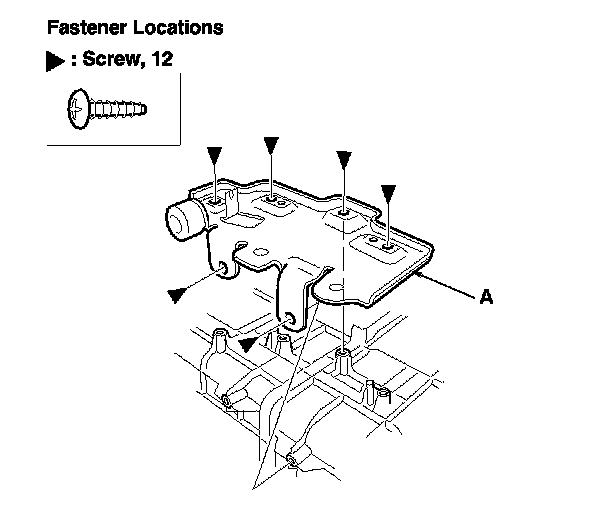 Fastener Locations

▶ : Screw, 12

A