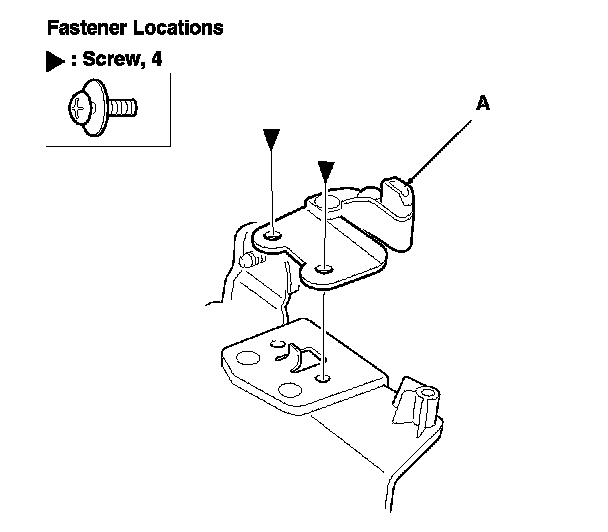 Fastener Locations

▶ : Screw, 4

A