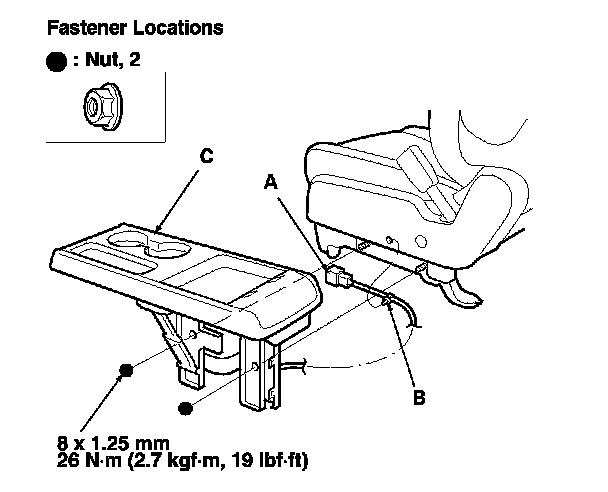 Fastener Locations

: Nut, 2

C

A

B

8 x 1.25 mm
26 N·m (2.7 kgf·m, 19 lbf·ft)