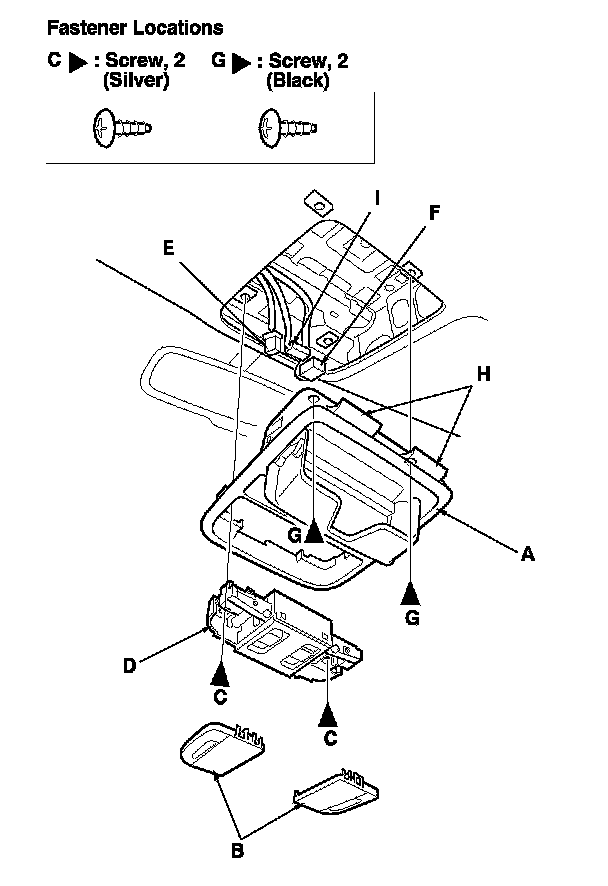 Fastener Locations

C ▶ : Screw, 2 (Silver)

G ▶ : Screw, 2 (Black)

I

F

E

H

G

A

G

D

C

C

B