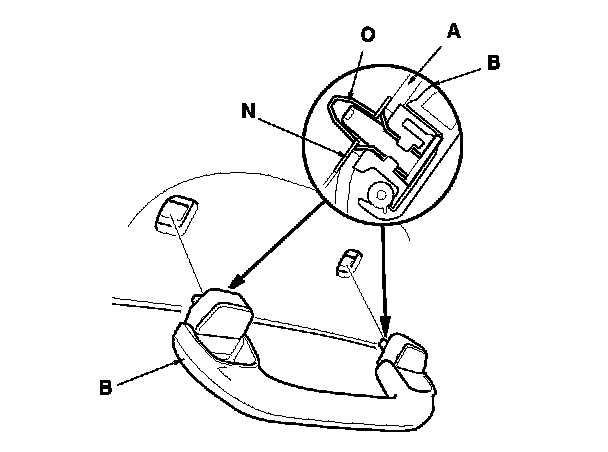 O
A
B
N
B