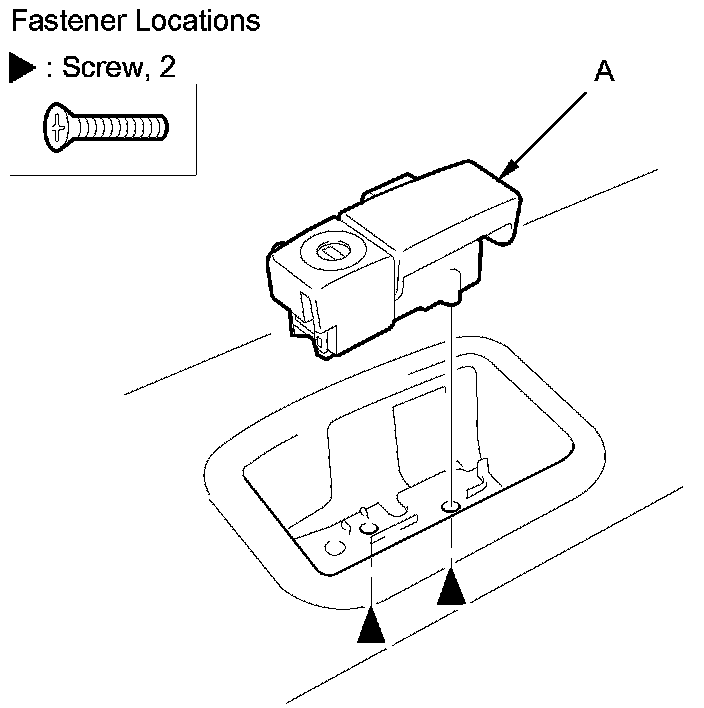 Fastener Locations

▶ : Screw, 2

A