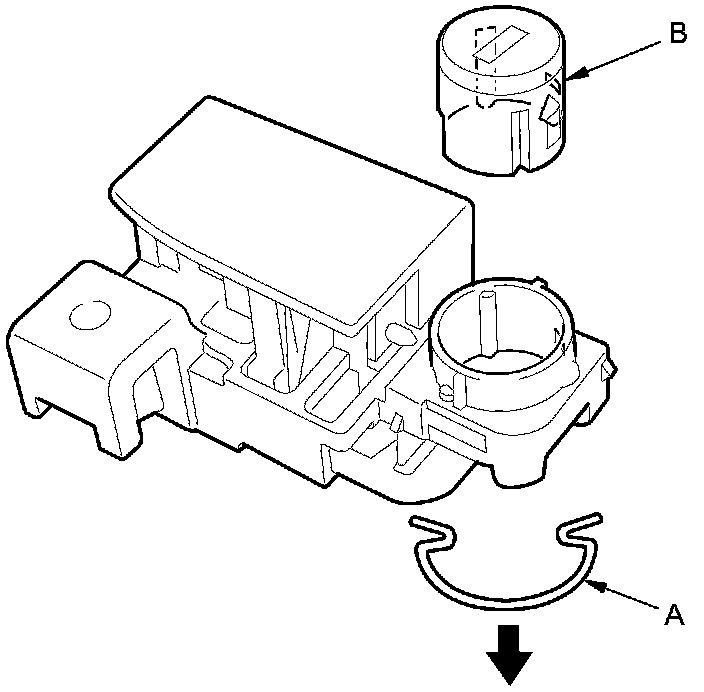 B

A