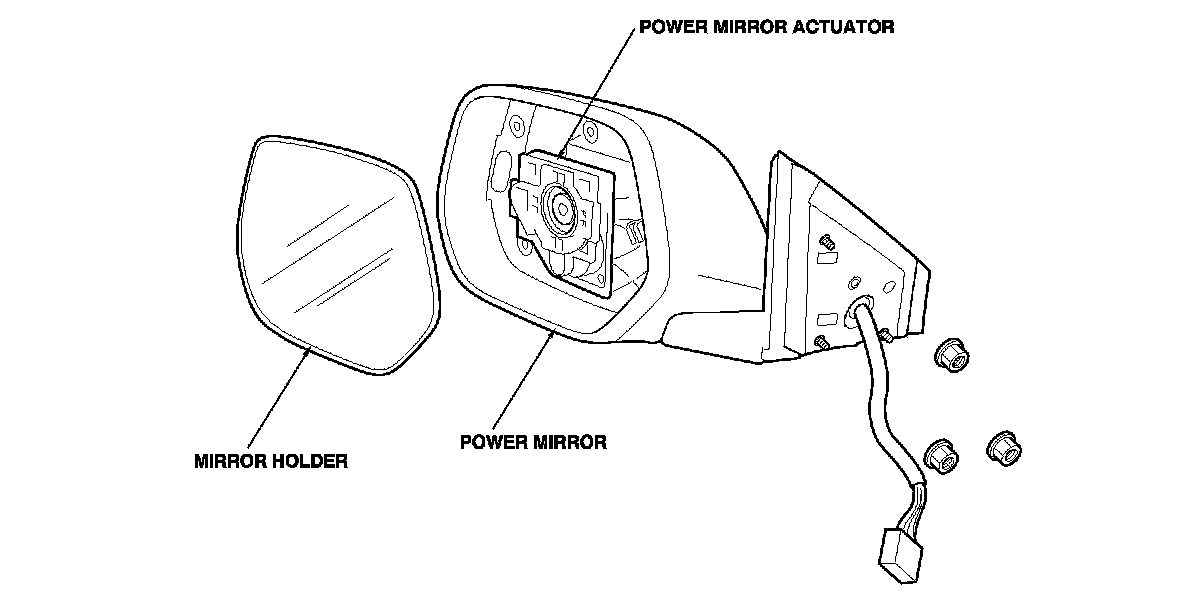 POWER MIRROR ACTUATOR

MIRROR HOLDER

POWER MIRROR