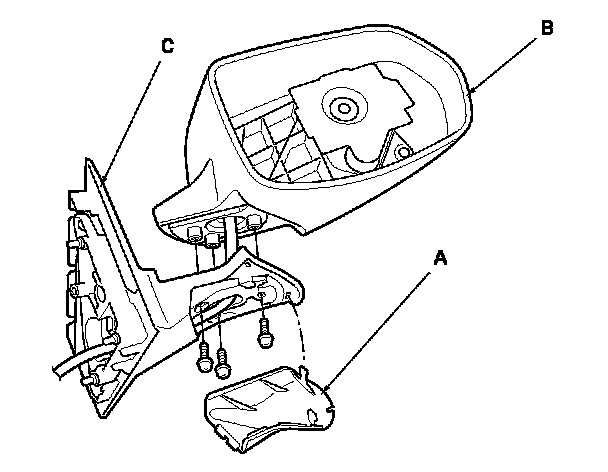 C
B
A