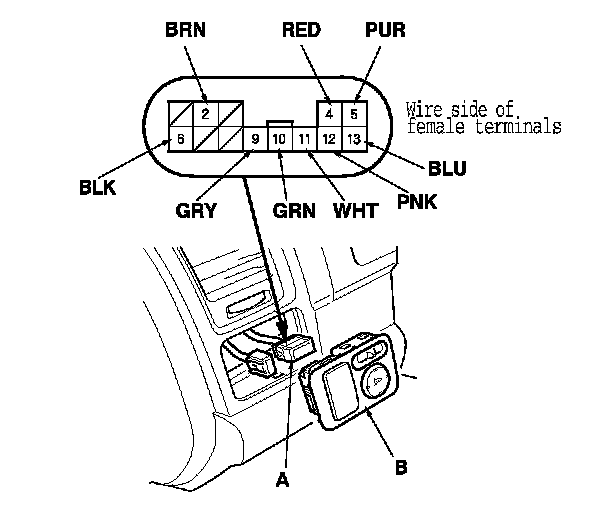 BRN
RED
PUR
2
4
5
6
9
10
11
12
13
Wire side of female terminals
BLK
GRY
GRN
WHT
PNK
BLU
A
B