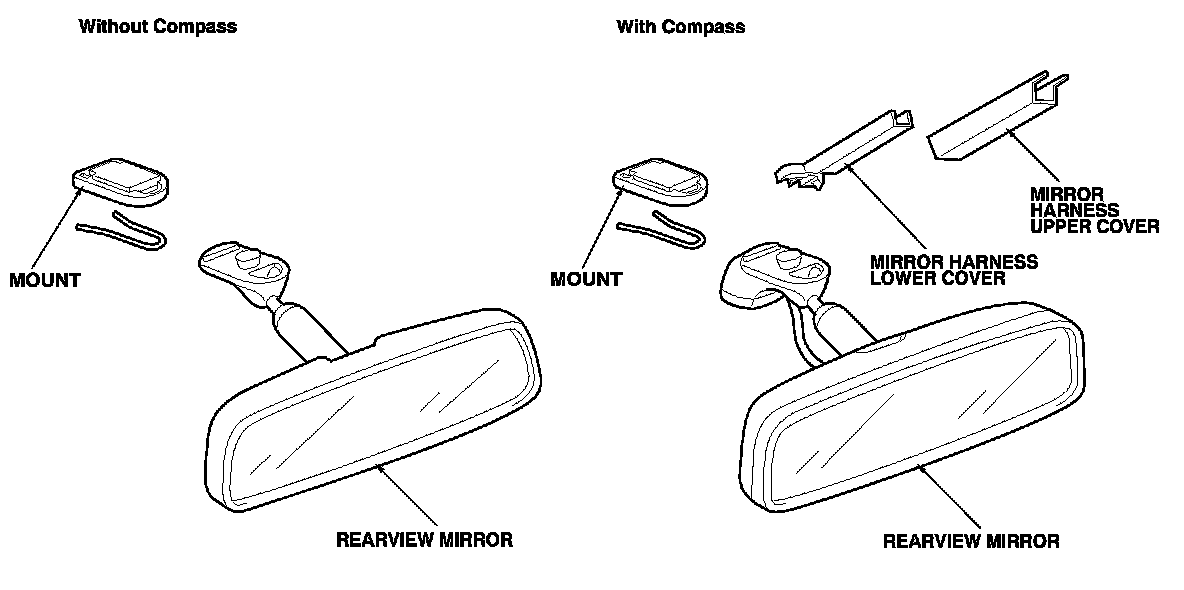 Without Compass

MOUNT

REARVIEW MIRROR

With Compass

MOUNT

MIRROR HARNESS LOWER COVER

MIRROR HARNESS UPPER COVER

REARVIEW MIRROR