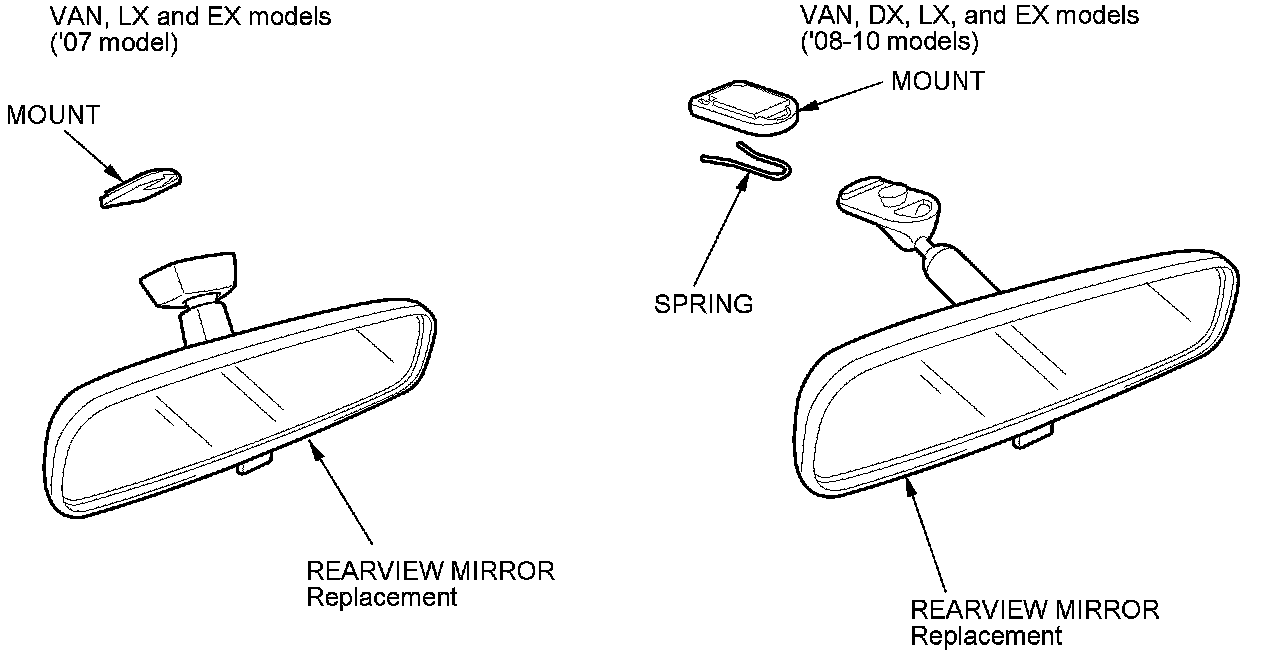 VAN, LX and EX models
('07 model)

MOUNT

REARVIEW MIRROR
Replacement

VAN, DX, LX, and EX models
('08-10 models)

MOUNT

SPRING

REARVIEW MIRROR
Replacement