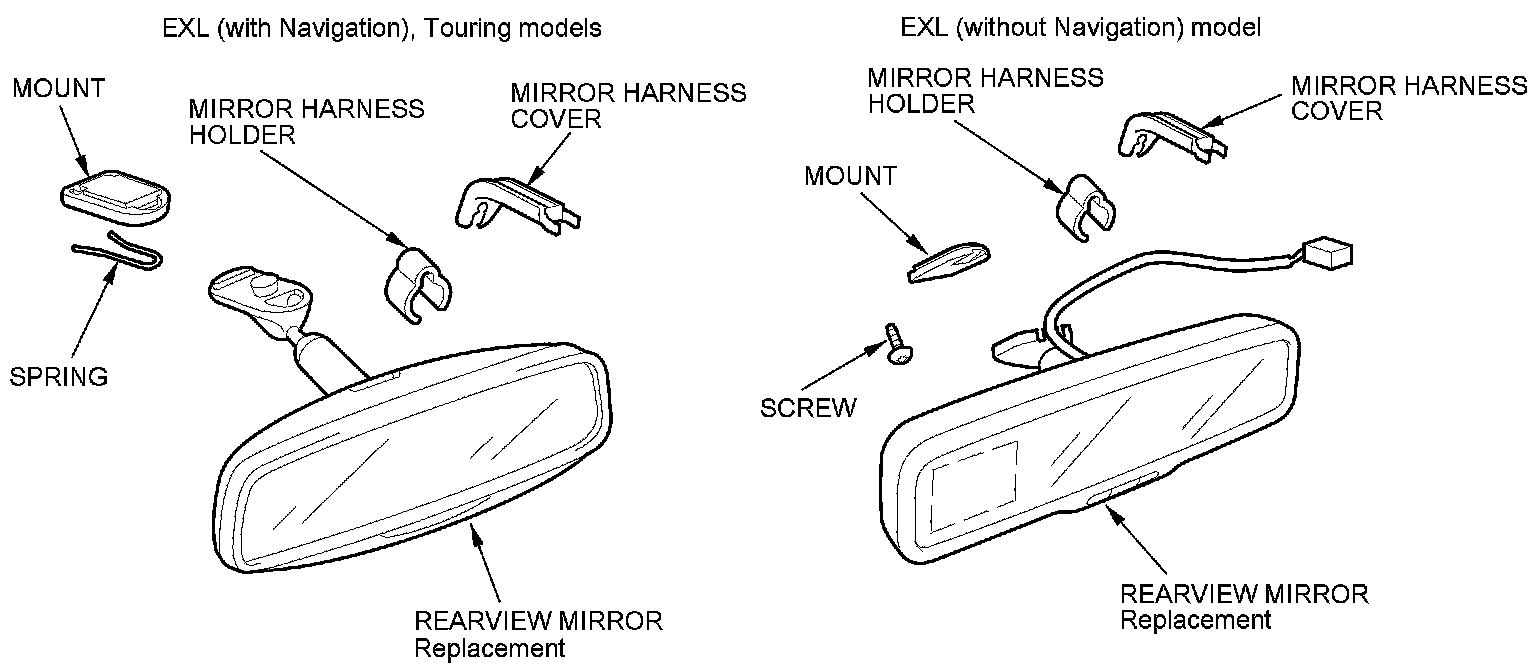 EXL (with Navigation), Touring models

MOUNT

MIRROR HARNESS HOLDER

MIRROR HARNESS COVER

SPRING

REARVIEW MIRROR
Replacement

EXL (without Navigation) model

MIRROR HARNESS HOLDER

MIRROR HARNESS COVER

MOUNT

SCREW

REARVIEW MIRROR
Replacement