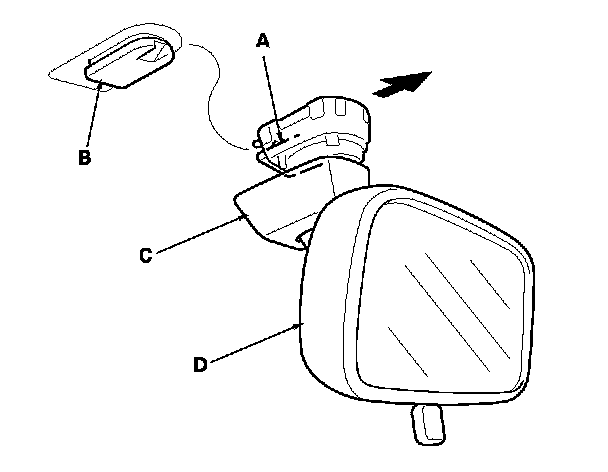 A

B

C

D