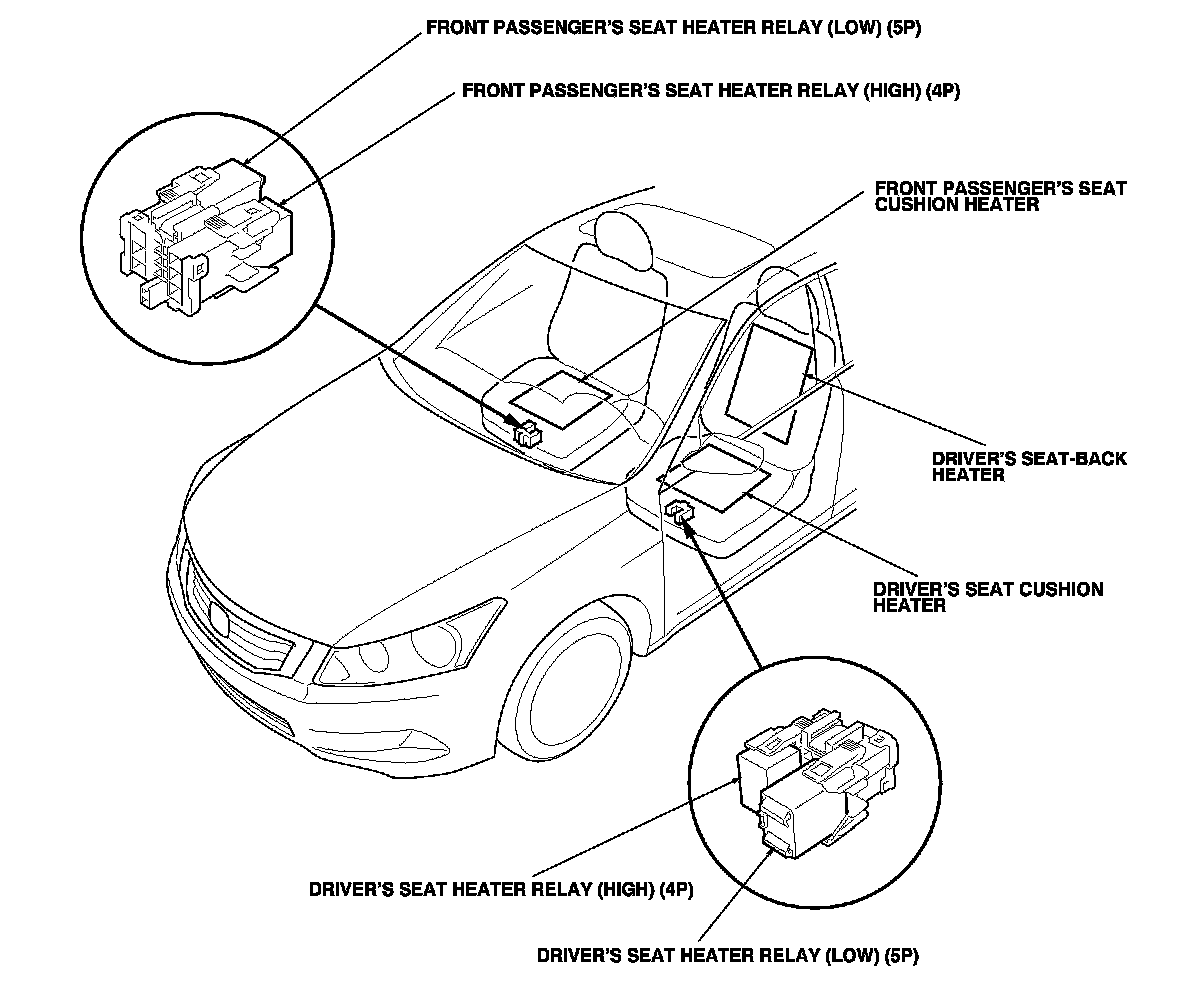 FRONT PASSENGER'S SEAT HEATER RELAY (LOW) (5P)

FRONT PASSENGER'S SEAT HEATER RELAY (HIGH) (4P)

FRONT PASSENGER'S SEAT CUSHION HEATER

DRIVER'S SEAT-BACK HEATER

DRIVER'S SEAT CUSHION HEATER

DRIVER'S SEAT HEATER RELAY (HIGH) (4P)

DRIVER'S SEAT HEATER RELAY (LOW) (5P)