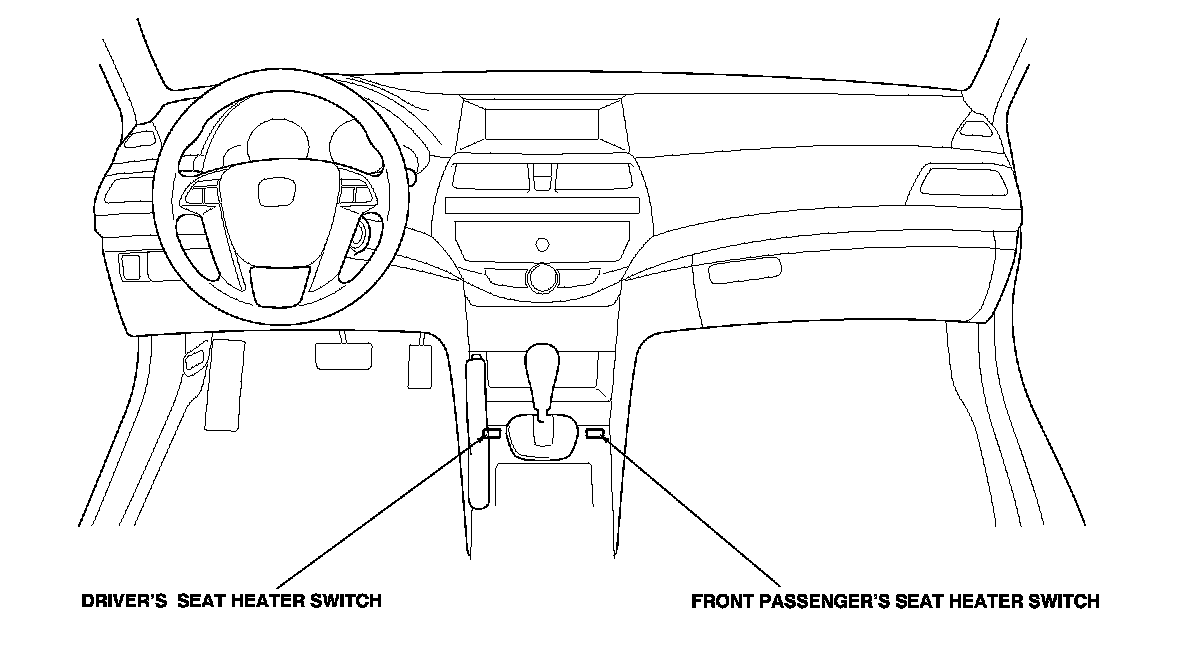 DRIVER'S  SEAT HEATER SWITCH

FRONT PASSENGER'S SEAT HEATER SWITCH