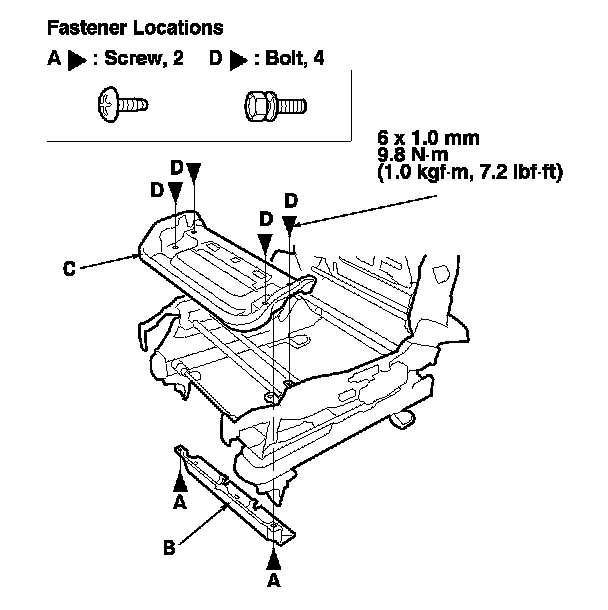 Fastener Locations

A ▶ : Screw, 2 D ▶ : Bolt, 4

6 x 1.0 mm
9.8 N·m
(1.0 kgf·m, 7.2 lbf·ft)

D
D
D
D
C
A
B
A