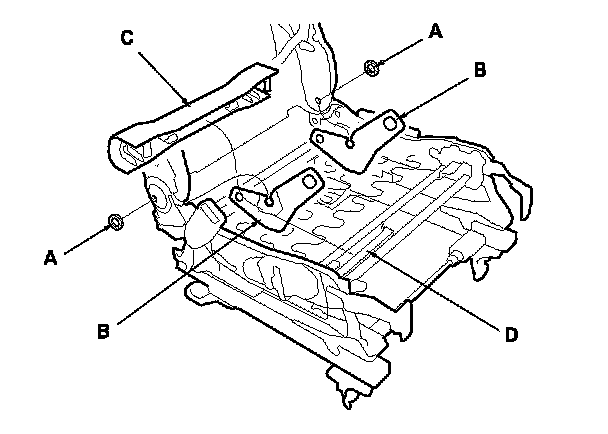 C
A
B
A
B
D