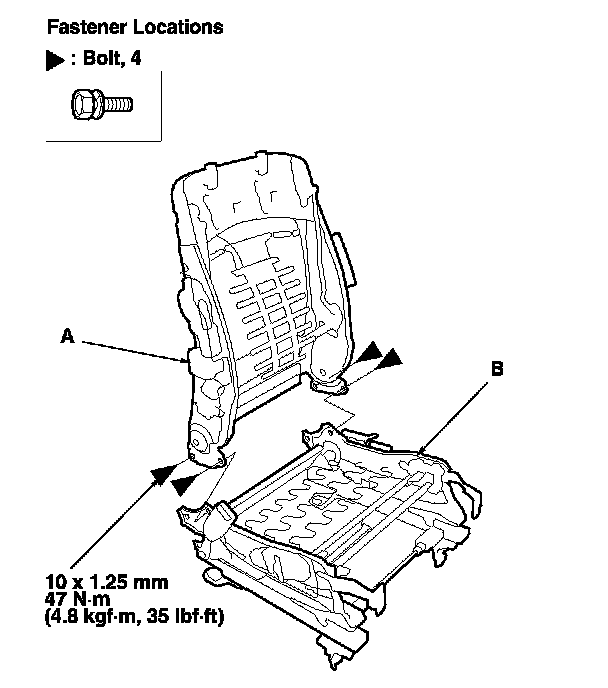 Fastener Locations

▶ : Bolt, 4

A

B

10 x 1.25 mm
47 N·m
(4.8 kgf·m, 35 lbf·ft)